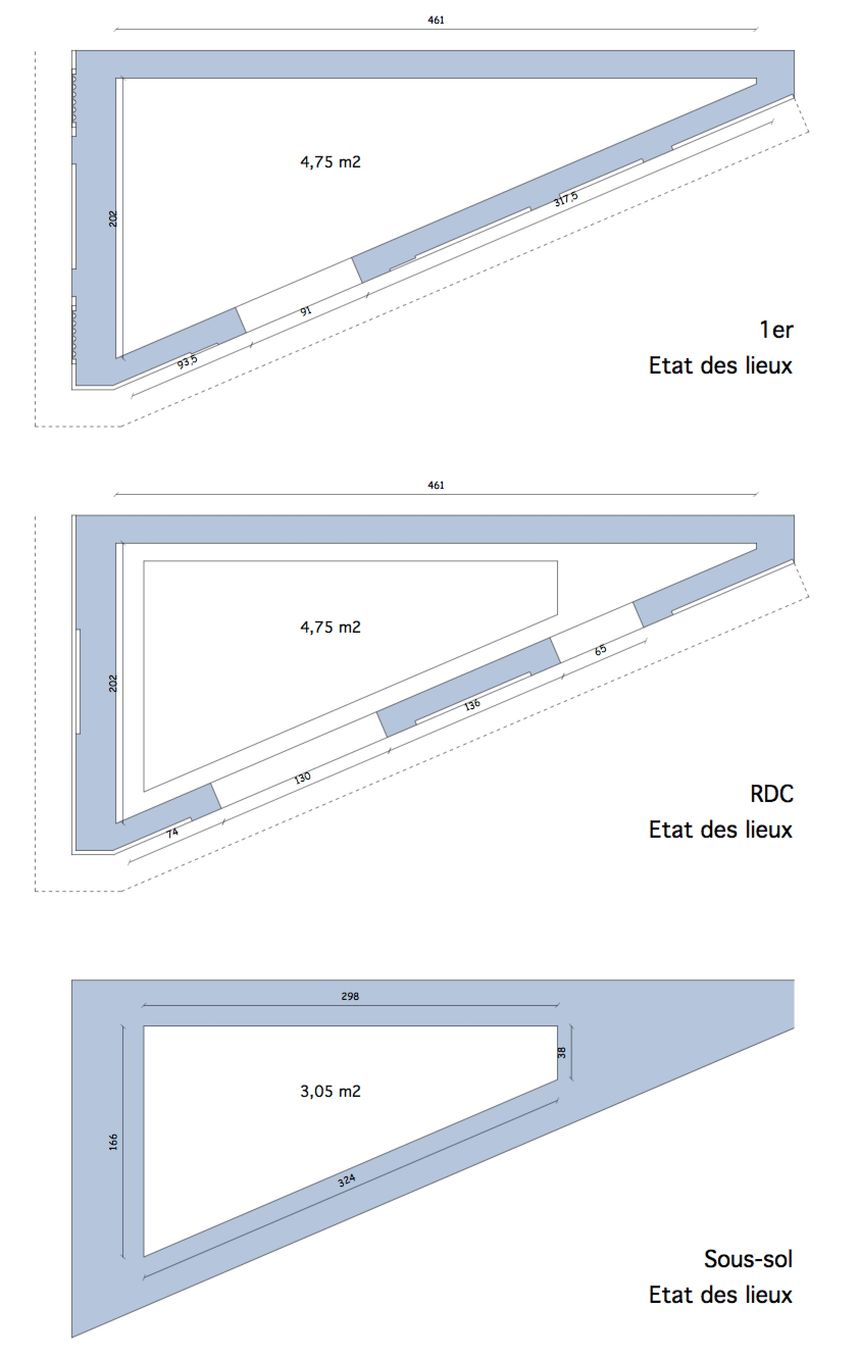 461

4,75 m2

202

317.5

91

93.5

1er
Etat des lieux

461

4,75 m2

202

65

136

130

74

RDC
Etat des lieux

298

38

3,05 m2

166

324

Sous-sol
Etat des lieux